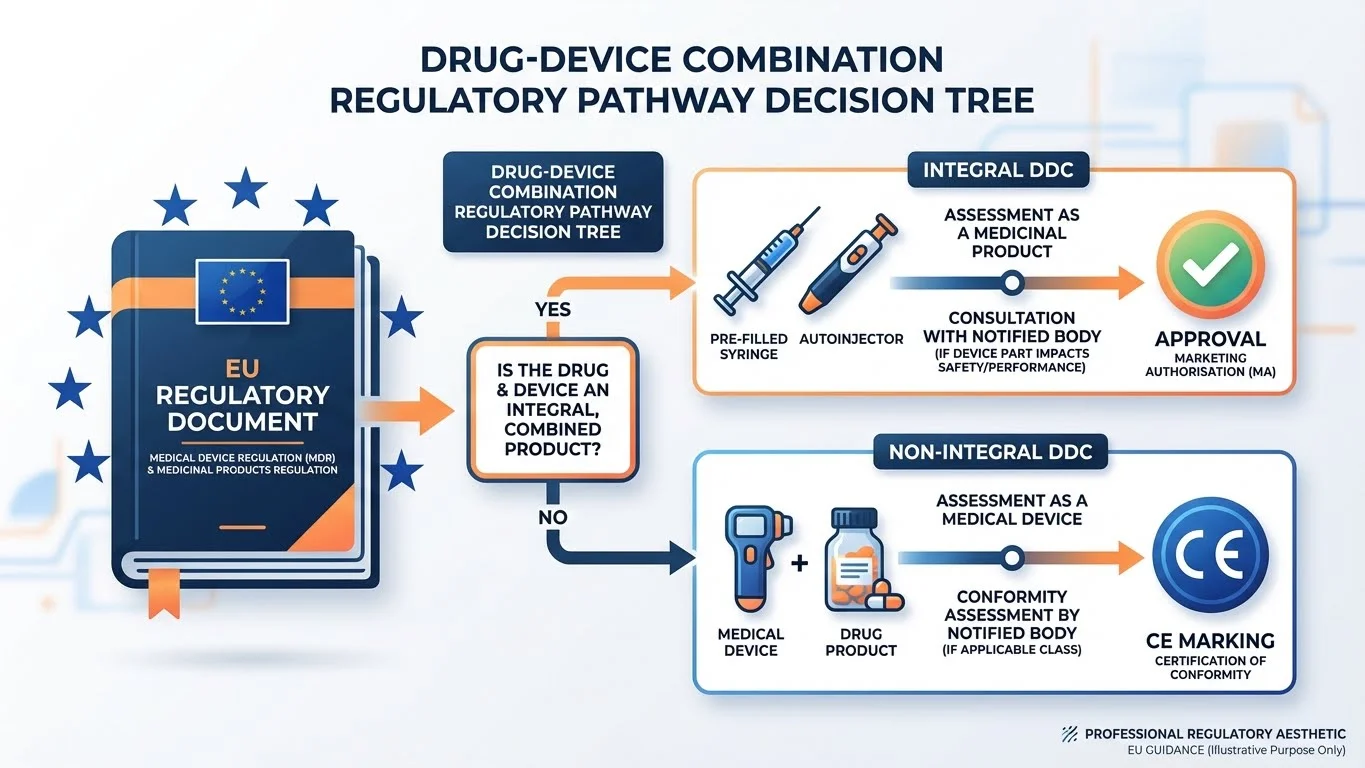 DRUG-DEVICE COMBINATION
REGULATORY PATHWAY DECISION TREE

EU
REGULATORY
DOCUMENT

MEDICAL DEVICE REGULATION (MDR) & MEDICINAL PRODUCTS REGULATION

DRUG-DEVICE COMBINATION REGULATORY PATHWAY DECISION TREE

IS THE DRUG & DEVICE AN INTEGRAL, COMBINED PRODUCT?

YES

NO

INTEGRAL DDC

PRE-FILLED SYRINGE

AUTOINJECTOR

ASSESSMENT AS A MEDICINAL PRODUCT

CONSULTATION WITH NOTIFIED BODY
(IF DEVICE PART IMPACTS SAFETY/PERFORMANCE)

APPROVAL
MARKETING AUTHORISATION (MA)

NON-INTEGRAL DDC

MEDICAL DEVICE

+

DRUG PRODUCT

ASSESSMENT AS A MEDICAL DEVICE

CONFORMITY ASSESSMENT BY NOTIFIED BODY
(IF APPLICABLE CLASS)

CE

CE MARKING
CERTIFICATION OF CONFORMITY

PROFESSIONAL REGULATORY AESTHETIC
EU GUIDANCE (Illustrative Purpose Only)